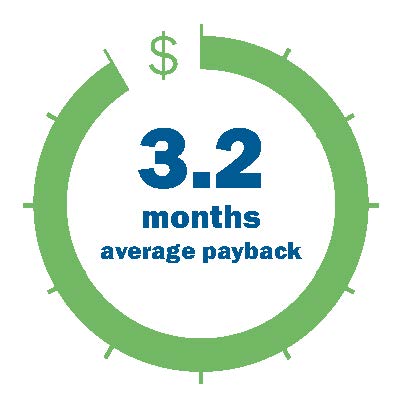 $

3.2
months
average payback